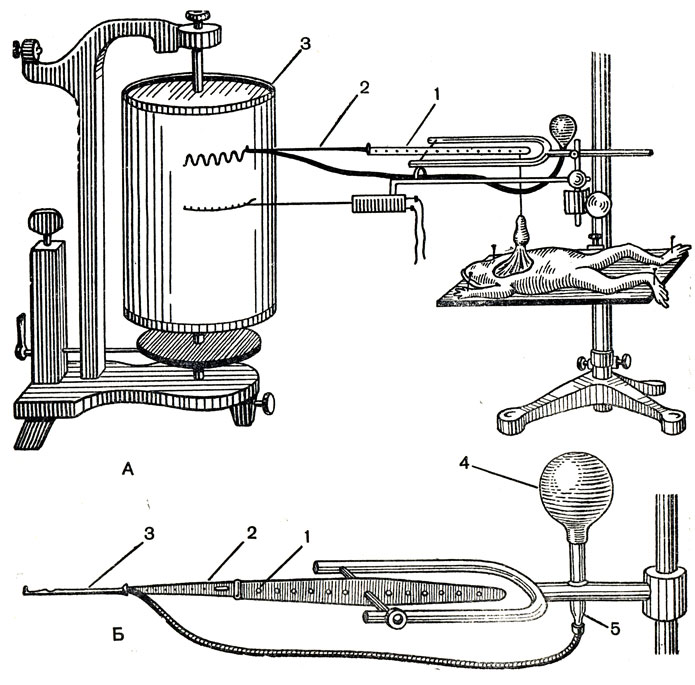 3
2
1
А
4
3
2
1
Б
5