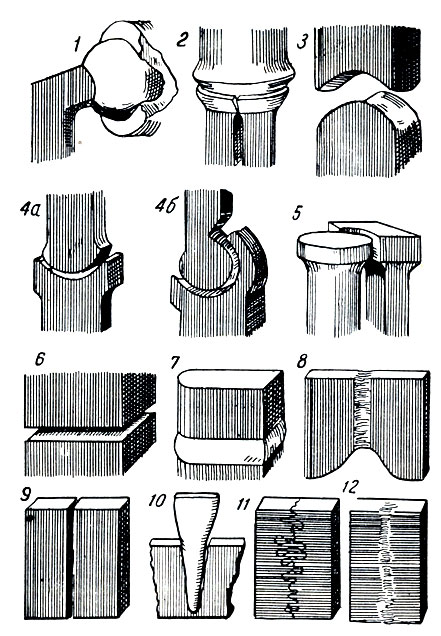 1 2 3

4а 4б 5

6 7 8

9 10 11 12